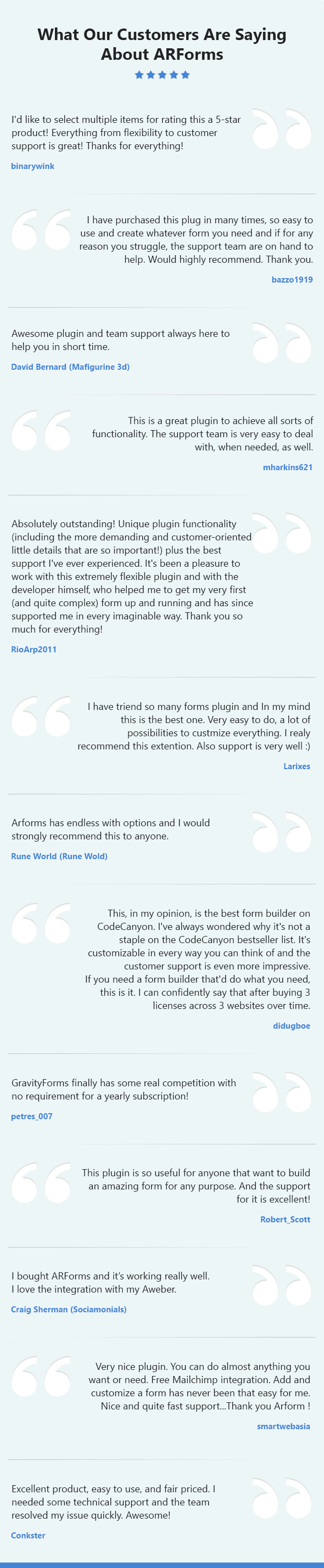 What Our Customers Are Saying About ARForms

I'd like to select multiple items for rating this a 5-star product! Everything from flexibility to customer support is great! Thanks for everything!

binarywink

I have purchased this plug in many times, so easy to use and create whatever form you need and if for any reason you struggle, the support team are on hand to help. Would highly recommend. Thank you.

bazzo1919

Awesome plugin and team support always here to help you in short time.

David Bernard (Mafigurine 3d)

This is a great plugin to achieve all sorts of functionality. The support team is very easy to deal with, when needed, as well.

mharkins621

Absolutely outstanding! Unique plugin functionality (including the more demanding and customer-oriented little details that are so important!) plus the best support I've ever experienced. It's been a pleasure to work with this extremely flexible plugin and with the developer himself, who helped me to get my very first (and quite complex) form up and running and has since supported me in every imaginable way. Thank you so much for everything!

RioArp2011

I have triend so many forms plugin and In my mind this is the best one. Very easy to do, a lot of possibilities to custmize everything. I realy recommend this extention. Also support is very well :)

Larixes

Arforms has endless with options and I would strongly recommend this to anyone.

Rune World (Rune Wold)

This, in my opinion, is the best form builder on CodeCanyon. I've always wondered why it's not a staple on the CodeCanyon bestseller list. It's customizable in every way you can think of and the customer support is even more impressive. If you need a form builder that'd do what you need, this is it. I can confidently say that after buying 3 licenses across 3 websites over time.

didugboe

GravityForms finally has some real competition with no requirement for a yearly subscription!

petres_007

This plugin is so useful for anyone that want to build an amazing form for any purpose. And the support for it is excellent!

Robert_Scott

I bought ARForms and it's working really well.
I love the integration with my Aweber.

Craig Sherman (Sociamonials)

Very nice plugin. You can do almost anything you want or need. Free Mailchimp integration. Add and customize a form has never been that easy for me. Nice and quite fast support...Thank you Arform !

smartwebasia

Excellent product, easy to use, and fair priced. I needed some technical support and the team resolved my issue quickly. Awesome!

Conkster